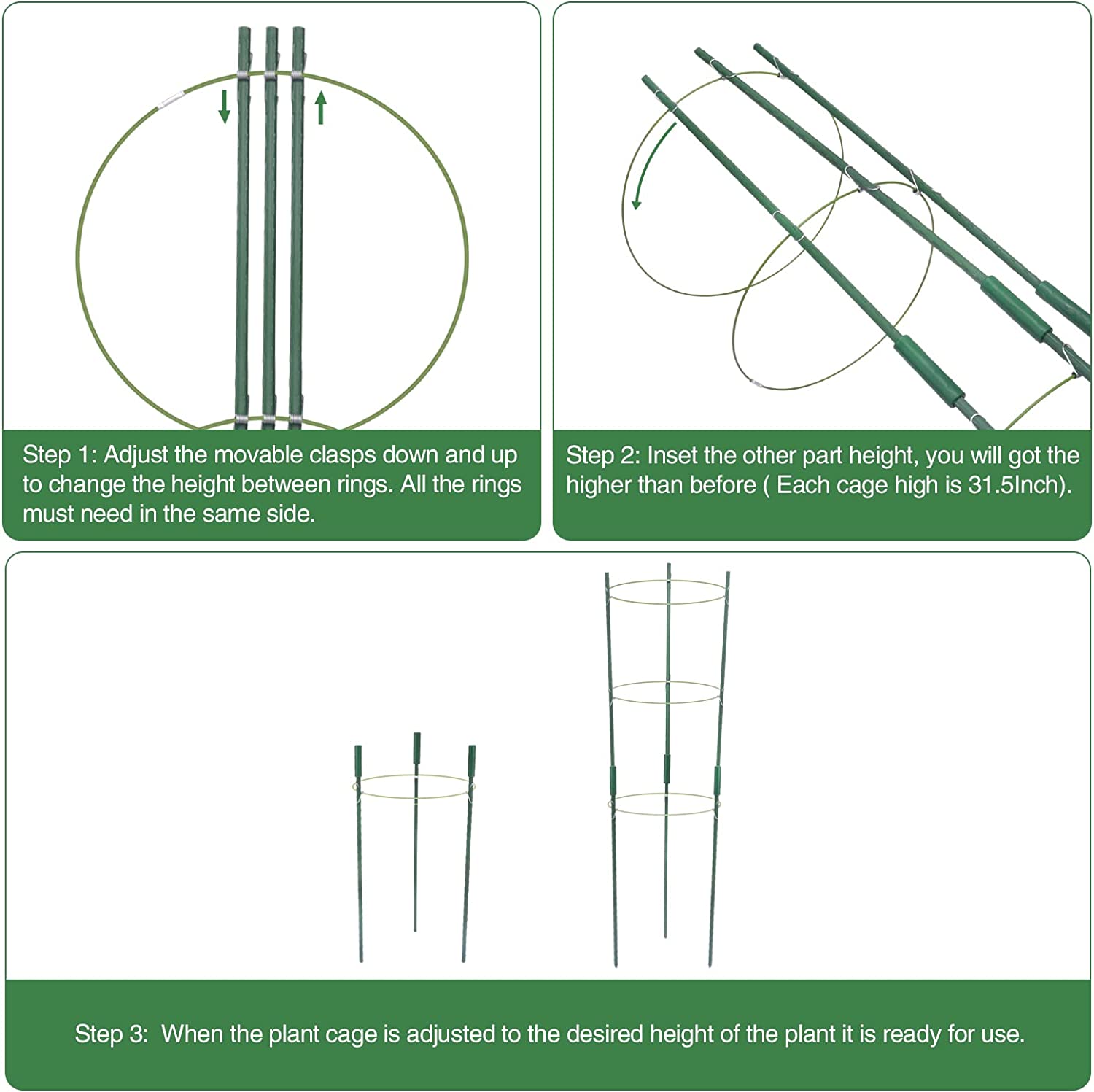 Step 1: Adjust the movable clasps down and up to change the height between rings. All the rings must need in the same side.

Step 2: Inset the other part height, you will got the higher than before ( Each cage high is 31.5Inch).

Step 3: When the plant cage is adjusted to the desired height of the plant it is ready for use.