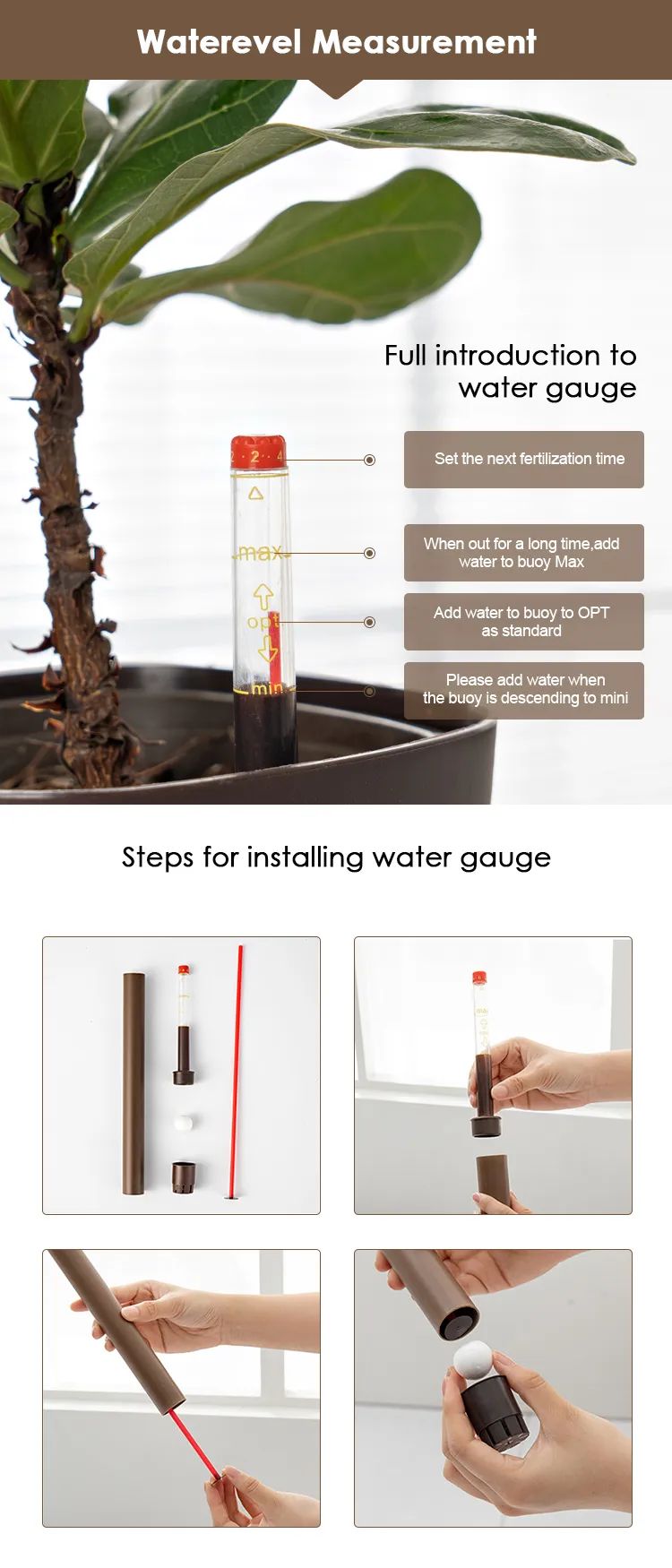 Waterevel Measurement

Full introduction to water gauge

2 4

max

opt

min

Set the next fertilization time

When out for a long time,add water to buoy Max

Add water to buoy to OPT as standard

Please add water when the buoy is descending to mini

Steps for installing water gauge