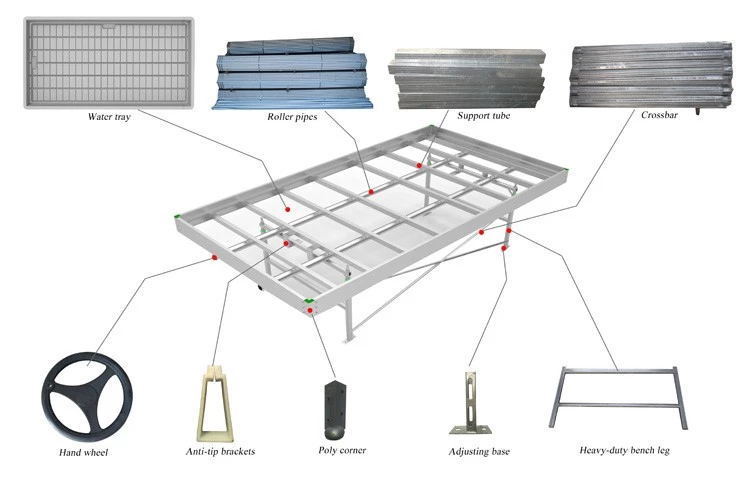 Water tray
Roller pipes
Support tube
Crossbar
Hand wheel
Anti-tip brackets
Poly corner
Adjusting base
Heavy-duty bench leg